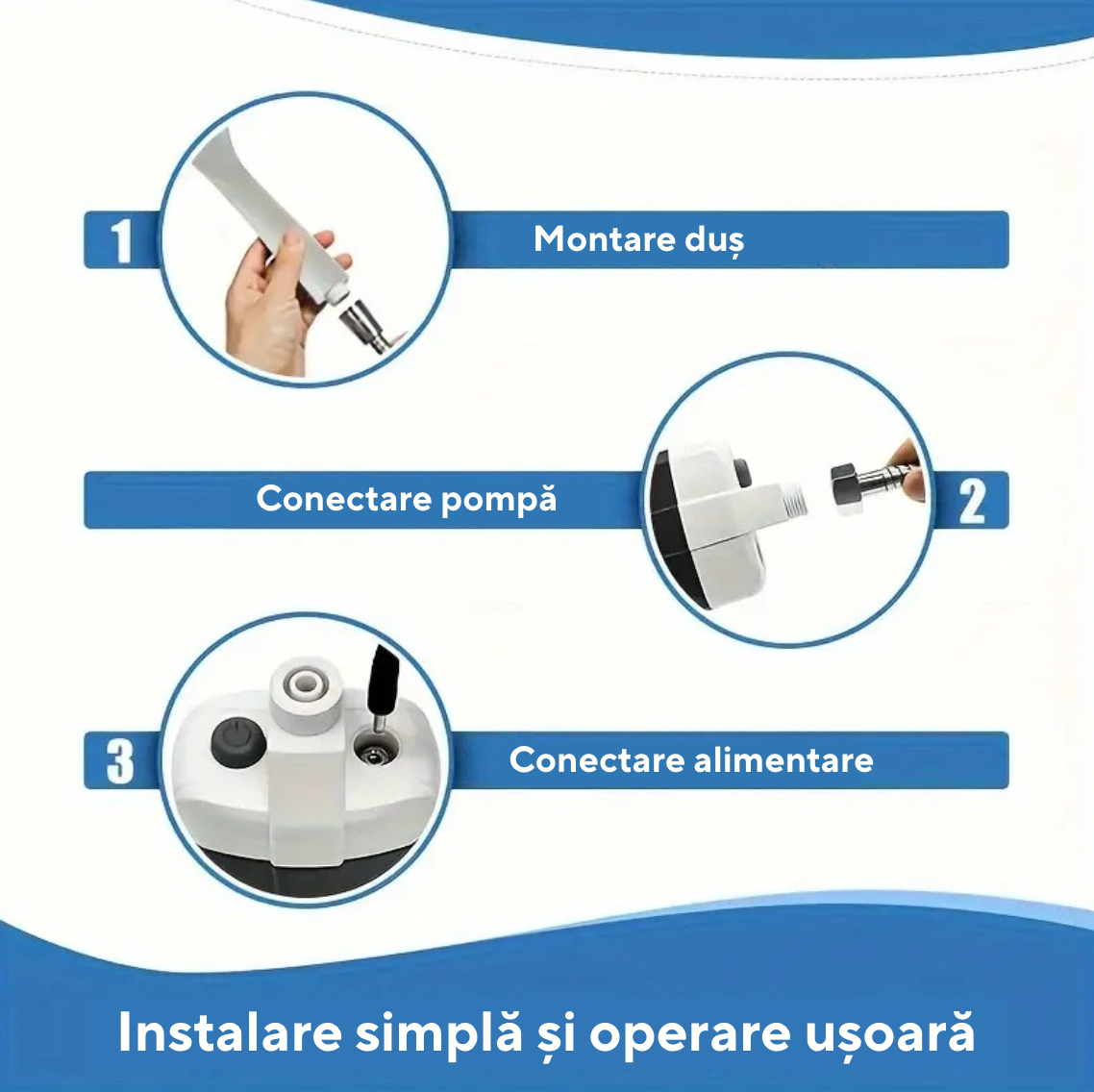 1
Montare duș

Conectare pompă
2

3
Conectare alimentare

Instalare simplă și operare ușoară